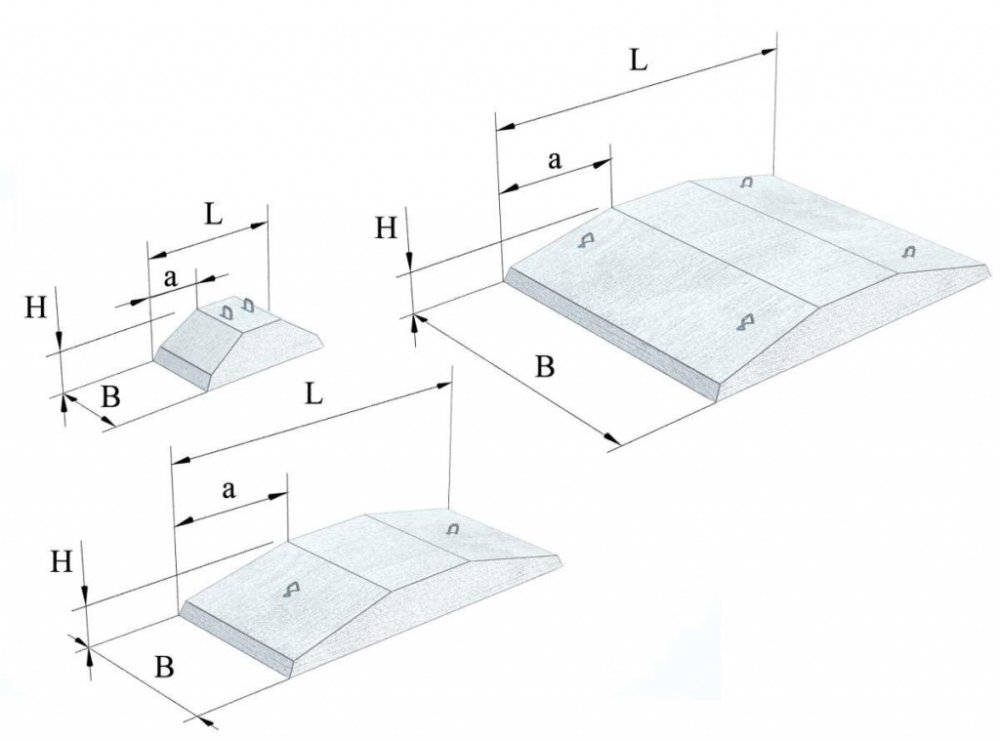 L
a
H
B
L
a
H
B
L
a
H
B